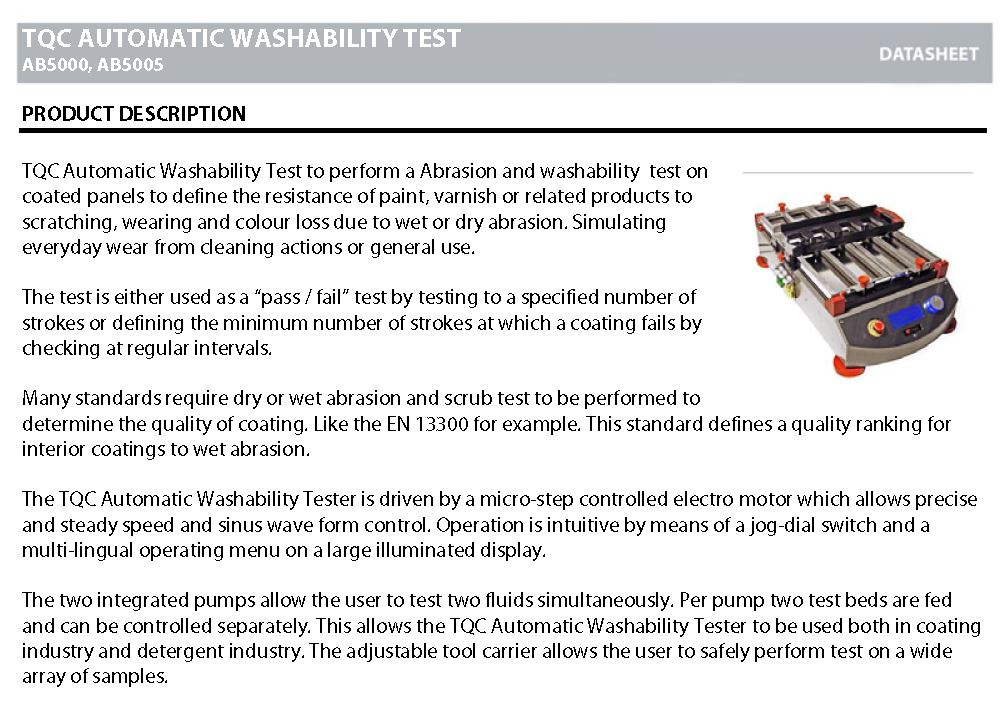 TQC AUTOMATIC WASHABILITY TEST
AB5000, AB5005

DATASHEET

PRODUCT DESCRIPTION

TQC Automatic Washability Test to perform a Abrasion and washability test on coated panels to define the resistance of paint, varnish or related products to scratching, wearing and colour loss due to wet or dry abrasion. Simulating everyday wear from cleaning actions or general use.

The test is either used as a "pass / fail" test by testing to a specified number of strokes or defining the minimum number of strokes at which a coating fails by checking at regular intervals.

Many standards require dry or wet abrasion and scrub test to be performed to determine the quality of coating. Like the EN 13300 for example. This standard defines a quality ranking for interior coatings to wet abrasion.

The TQC Automatic Washability Tester is driven by a micro-step controlled electro motor which allows precise and steady speed and sinus wave form control. Operation is intuitive by means of a jog-dial switch and a multi-lingual operating menu on a large illuminated display.

The two integrated pumps allow the user to test two fluids simultaneously. Per pump two test beds are fed and can be controlled separately. This allows the TQC Automatic Washability Tester to be used both in coating industry and detergent industry. The adjustable tool carrier allows the user to safely perform test on a wide array of samples.