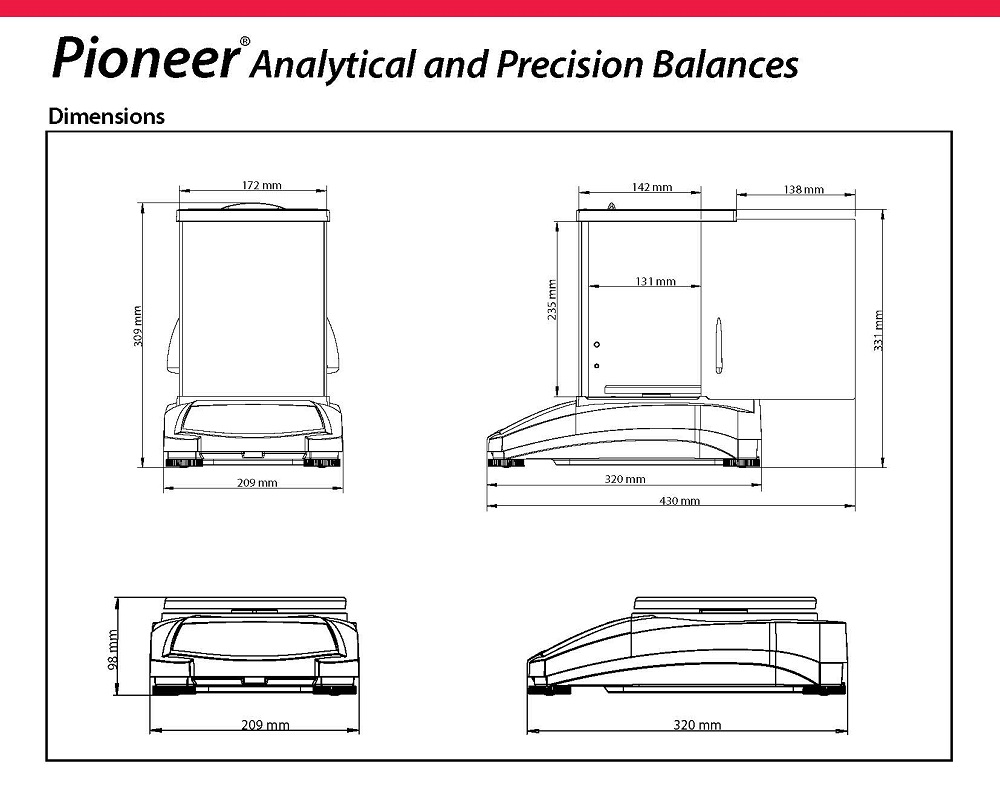 Pioneer® Analytical and Precision Balances

Dimensions

172 mm
309 mm
209 mm

142 mm
138 mm
131 mm
235 mm
331 mm
320 mm
430 mm

98 mm
209 mm

320 mm